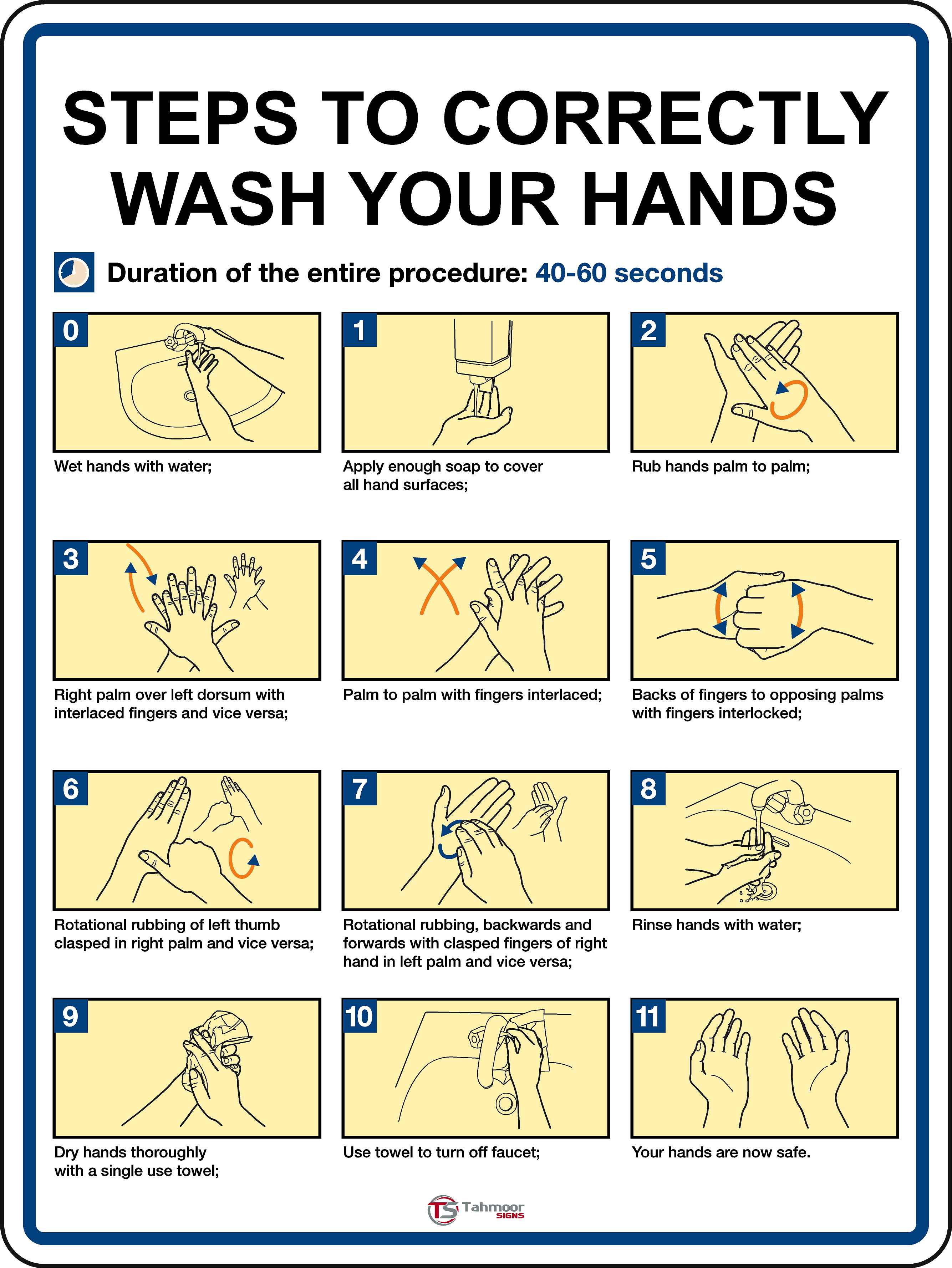 STEPS TO CORRECTLY WASH YOUR HANDS

Duration of the entire procedure: 40-60 seconds

0

Wet hands with water;

1

Apply enough soap to cover all hand surfaces;

2

Rub hands palm to palm;

3

Right palm over left dorsum with interlaced fingers and vice versa;

4

Palm to palm with fingers interlaced;

5

Backs of fingers to opposing palms with fingers interlocked;

6

Rotational rubbing of left thumb clasped in right palm and vice versa;

7

Rotational rubbing, backwards and forwards with clasped fingers of right hand in left palm and vice versa;

8

Rinse hands with water;

9

Dry hands thoroughly with a single use towel;

10

Use towel to turn off faucet;

11

Your hands are now safe.

TS Tahmoor SIGNS